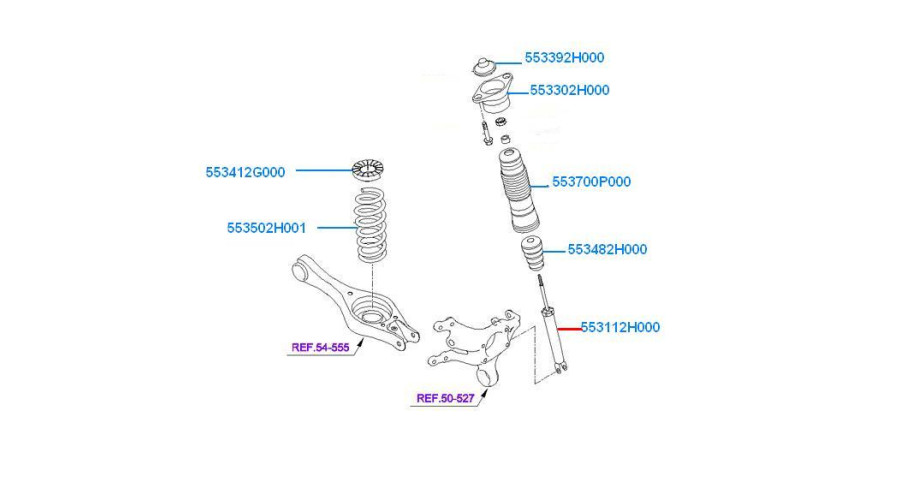 553392H000
553302H000
553412G000
553700P000
553502H001
553482H000
553112H000
REF.54-555
REF.50-527